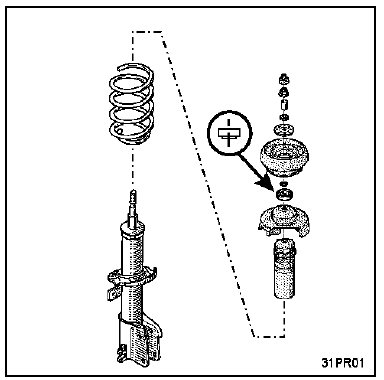 31PR01