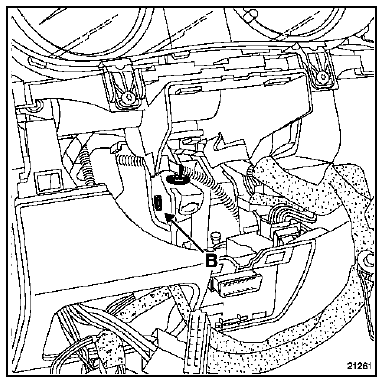 B

21261