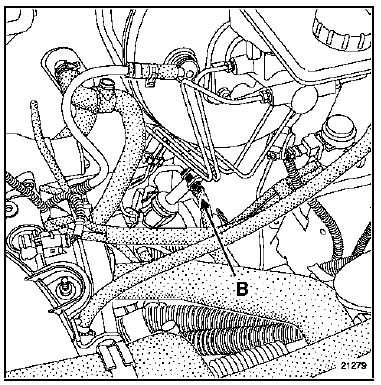 B

21279