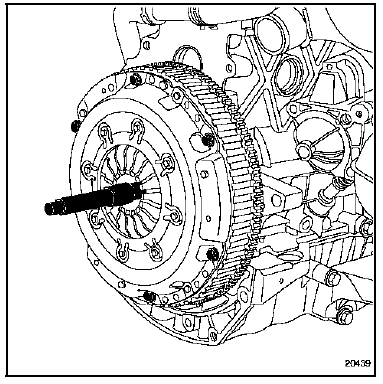 20439