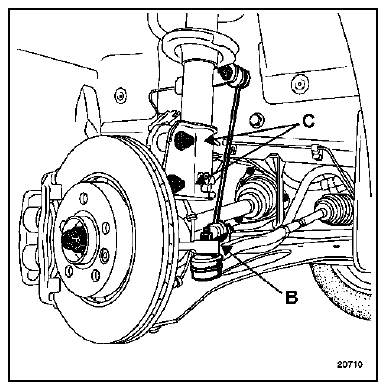 C

B

20710