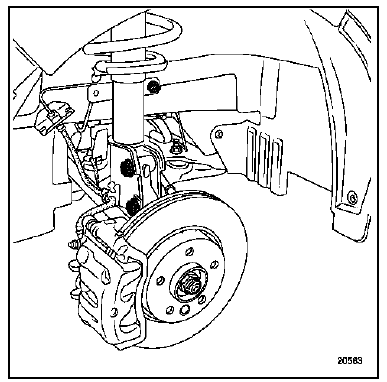 20583