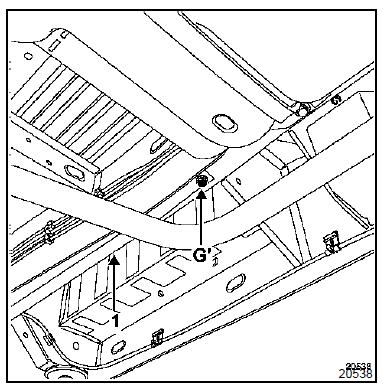 G'

1

20538
20538