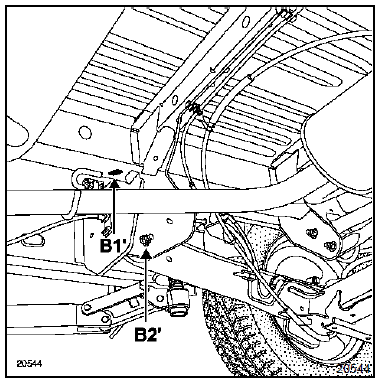 B1'

B2'

20544

20544