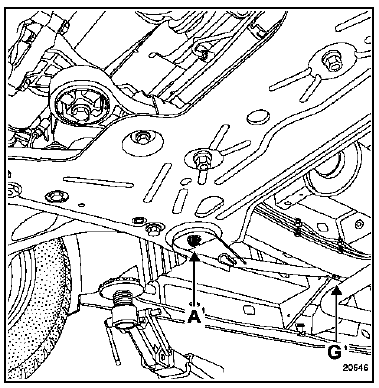 A
G
20646