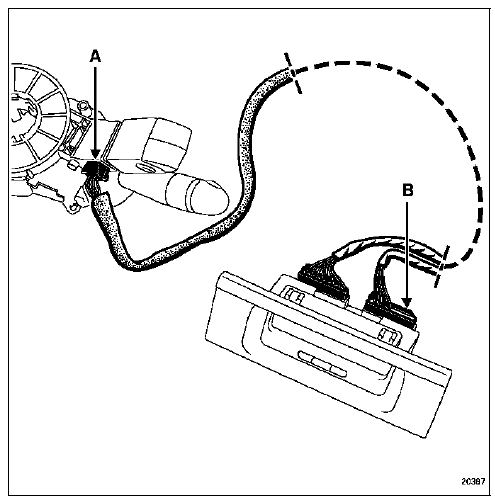 A

B

20387