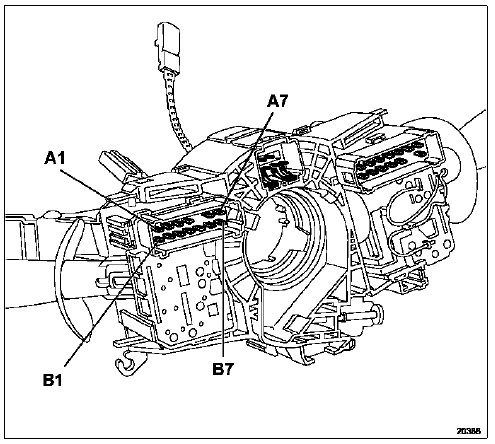 A7

A1

B1

B7

20388