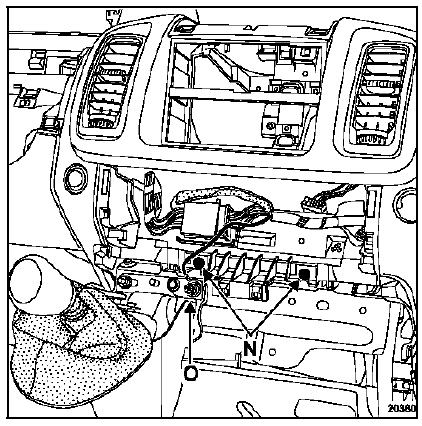 N
O
20380