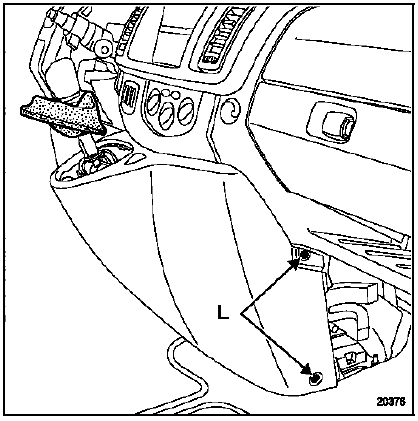 L

20376