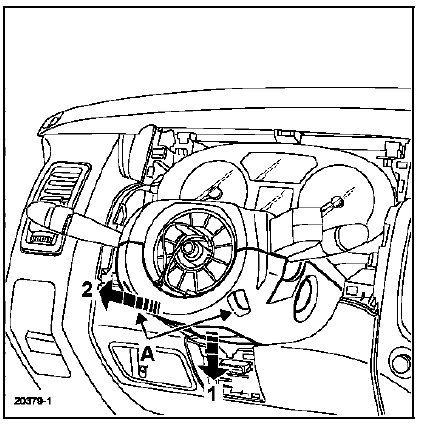 2
A
1
20379-1