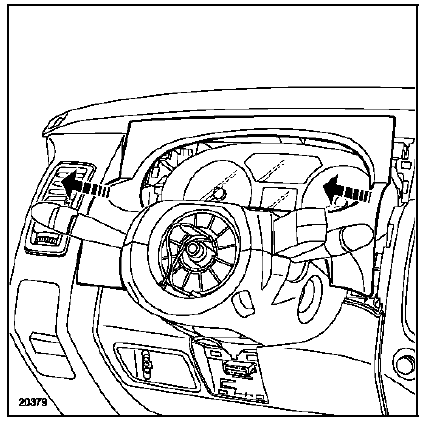 20379