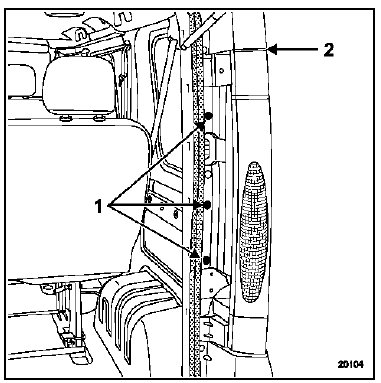 2
1
20104