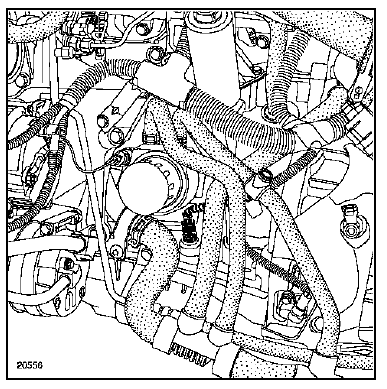 20556