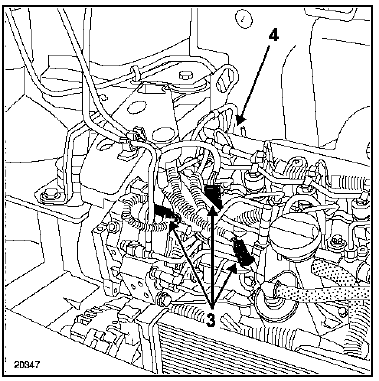 4

3

20947