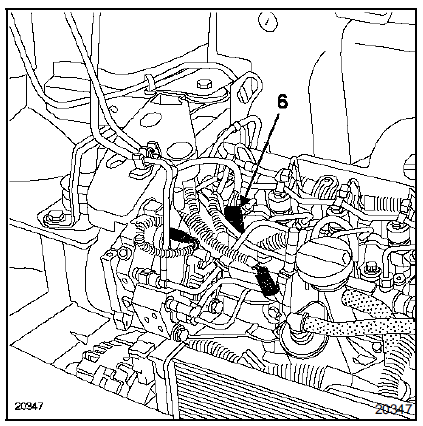 6

20347

20347