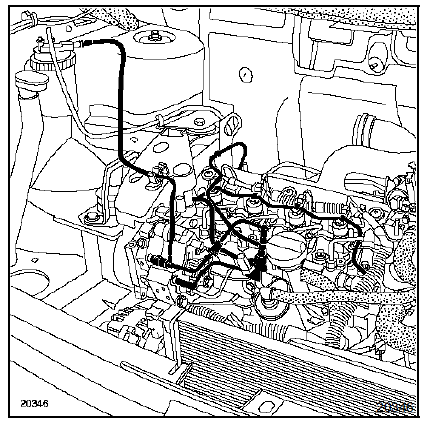 20346

20346