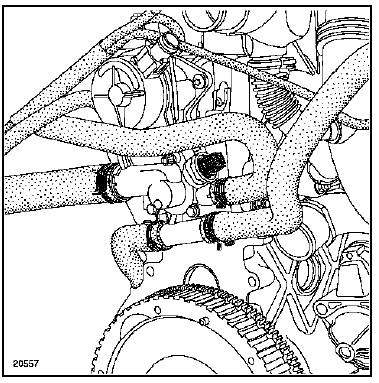 20557