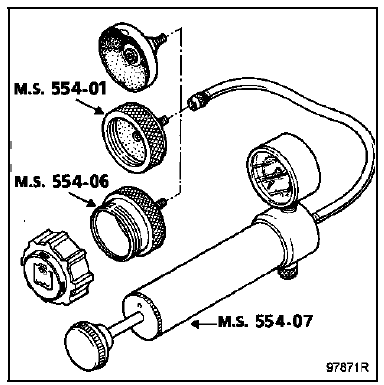 M.S. 554-01

M.S. 554-06

M.S. 554-07

97871R