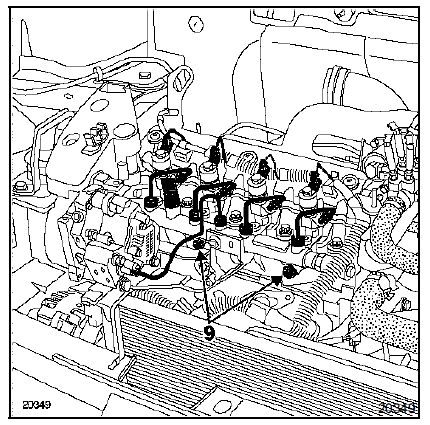 9

20349

20349