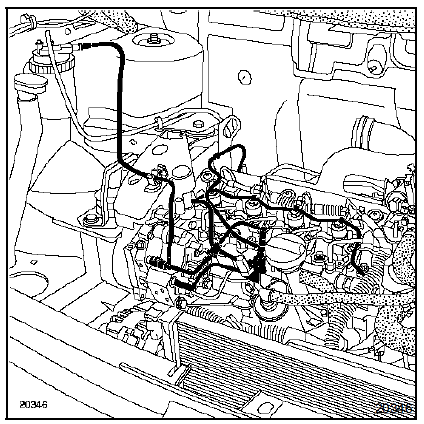 20346

20346