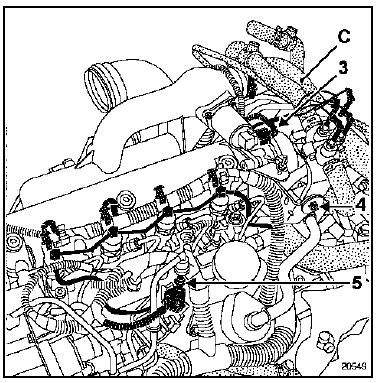 C
3
4
5
20549