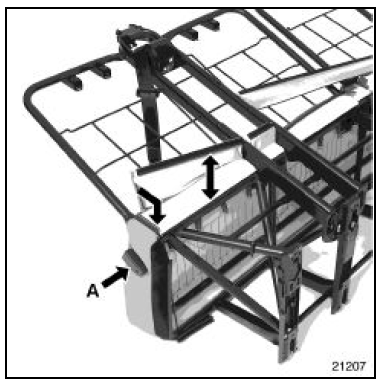 A

21207