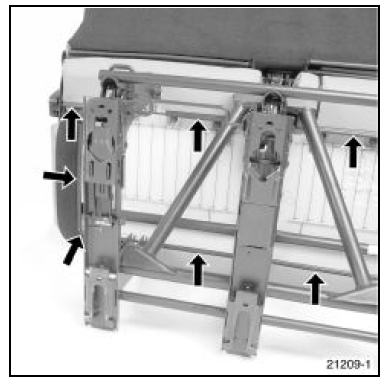 21209-1