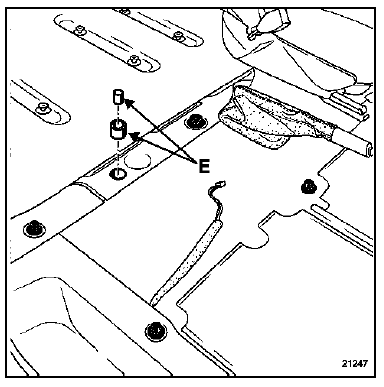 E

21247