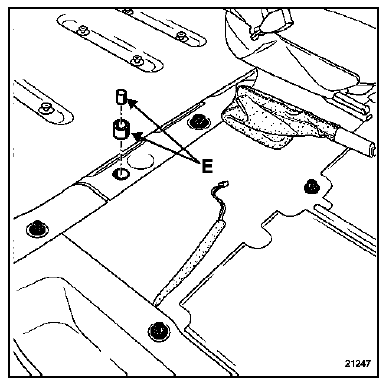 E

21247