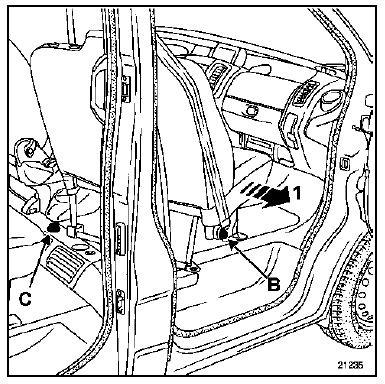 1
B
C
21285