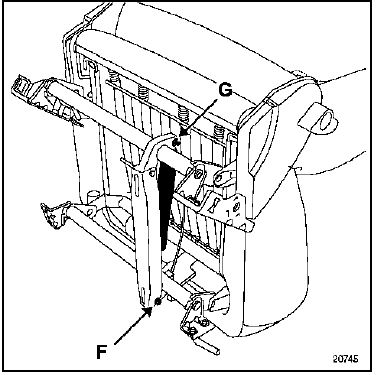 G

F

20745