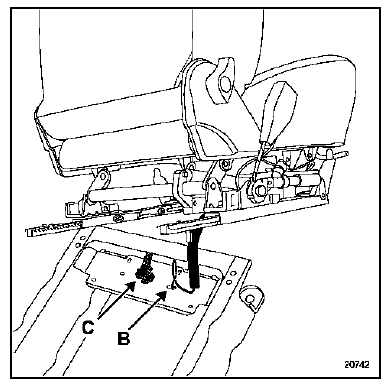 C
B
20742