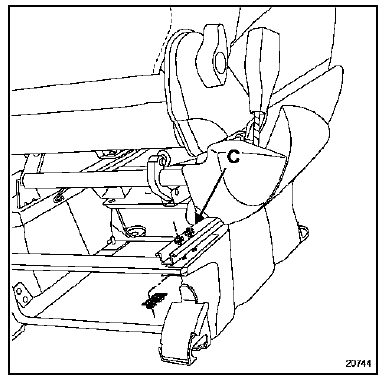 C

20744