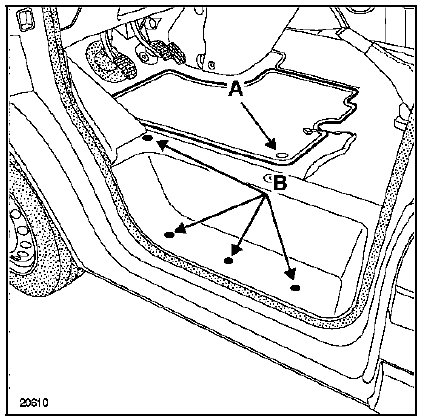 A

B

20610