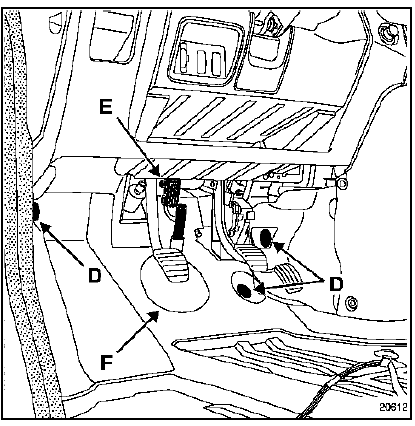 E

D

D

F

20612