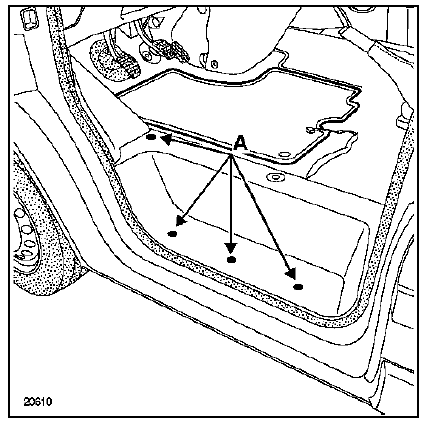 A

20610