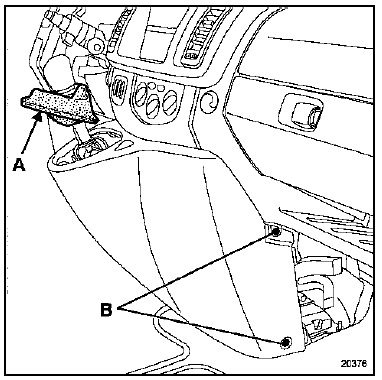 A

B

20376