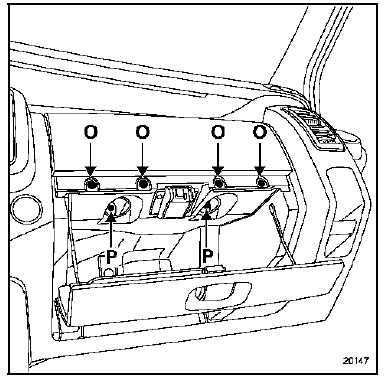 O O O O

P P

20147