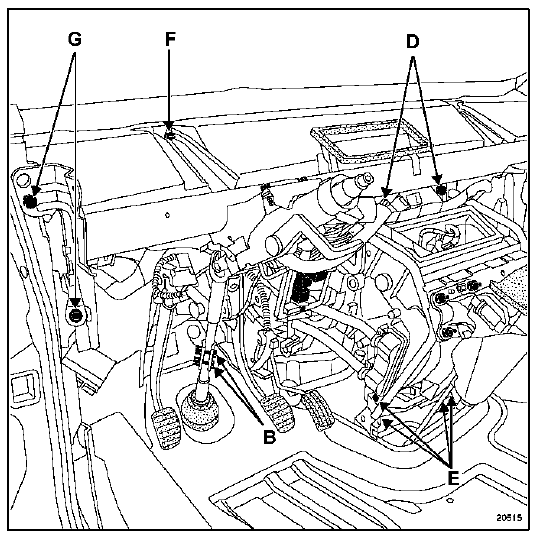 G
F
D
B
E
20515