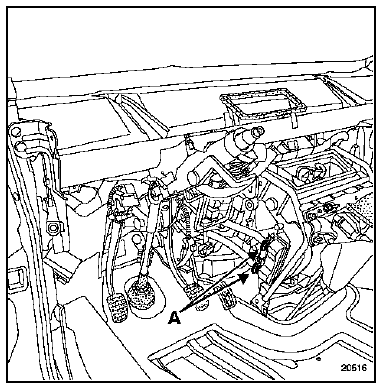 A

20516