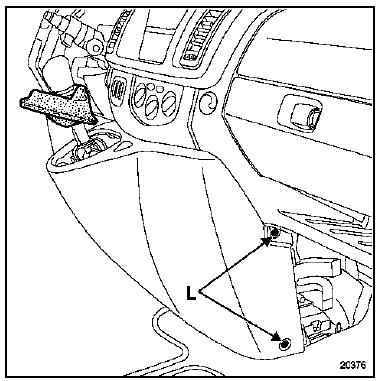 L

20376