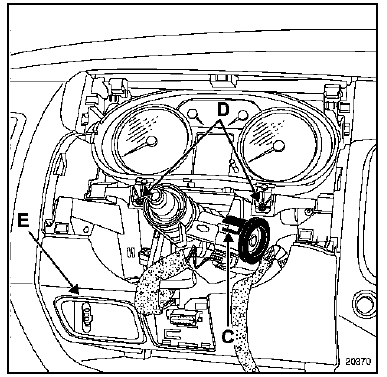 D
E
C
20370