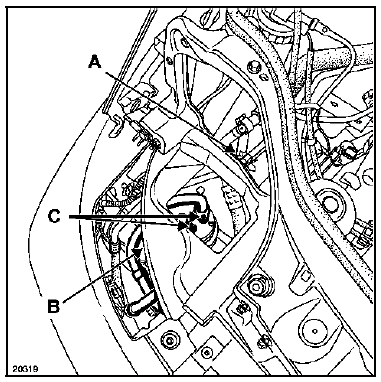 A

C

B

20319