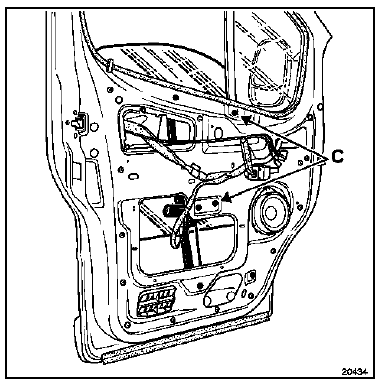 C

20434