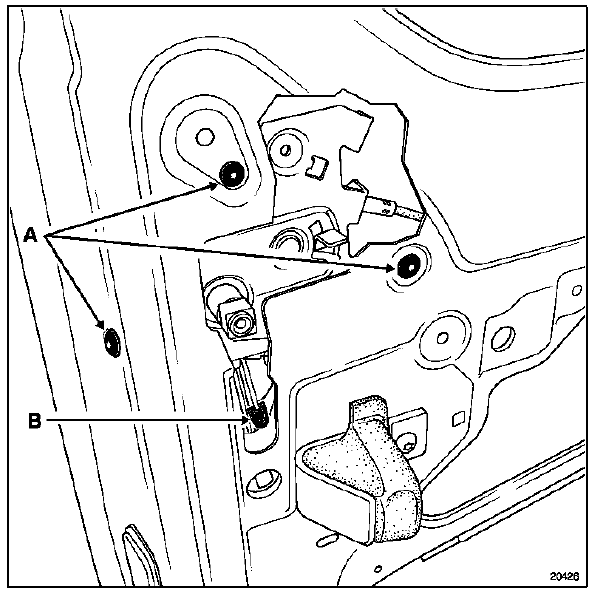 A

B

20426