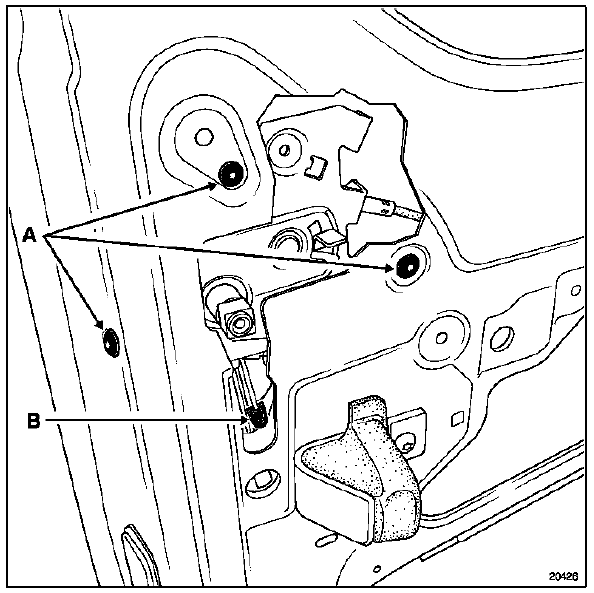 A
B
20426