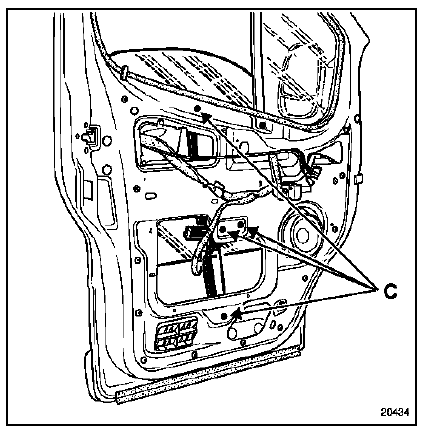 C

20434