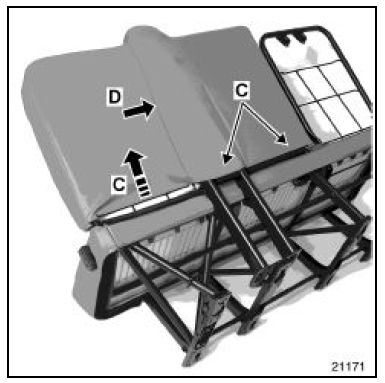 D
C
C
21171