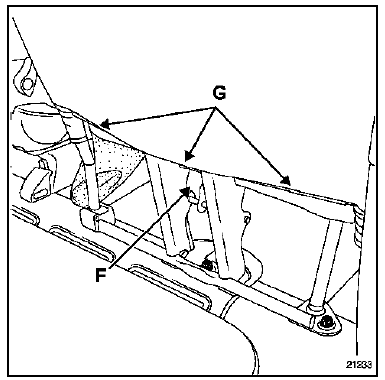 G

F

21233