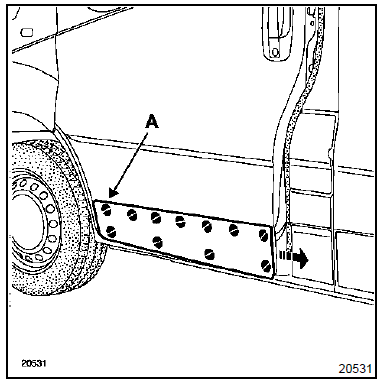 A

20531

20531